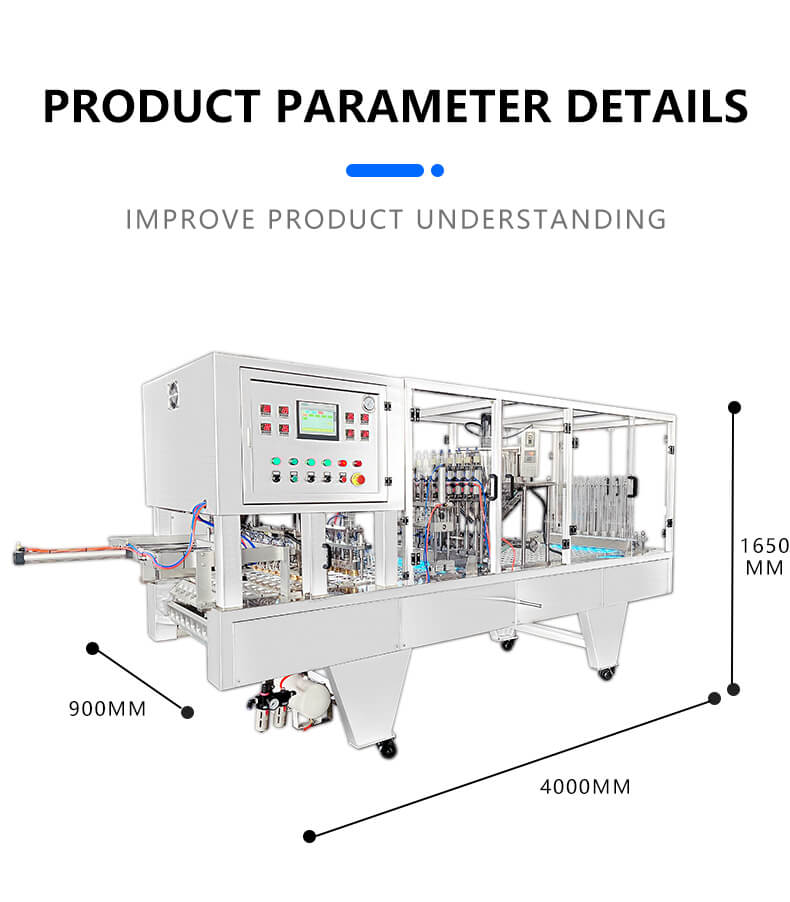 PRODUCT PARAMETER DETAILS

IMPROVE PRODUCT UNDERSTANDING

1650 MM

900MM

4000MM